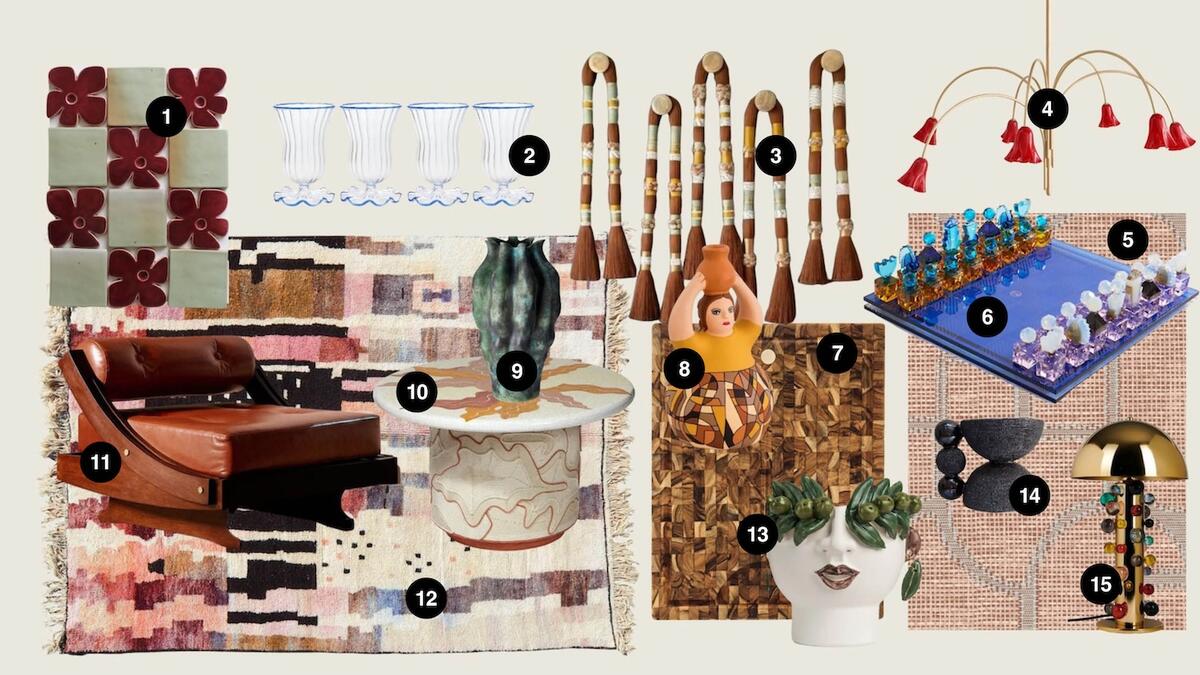 1
2
3
4
5
6
7
8
9
10
11
12
13
14
15