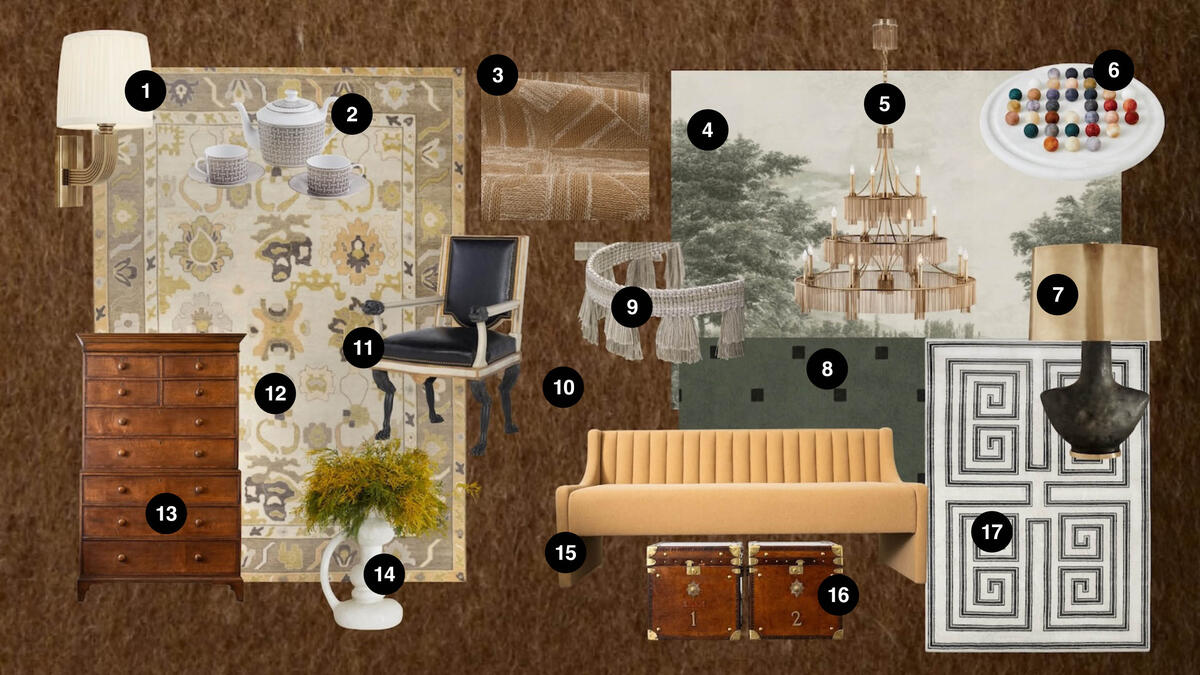 1
2
3
4
5
6
7
8
9
10
11
12
13
14
15
16
17
1
2